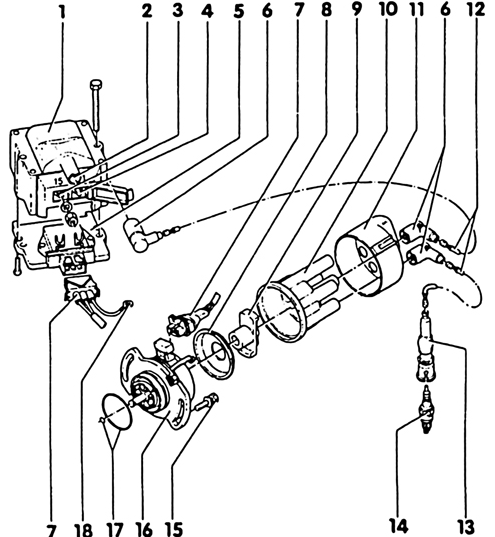 1 2 3 4 5 6 7 8 9 10 11 6 12

15

7 18 17 16 15 14 13